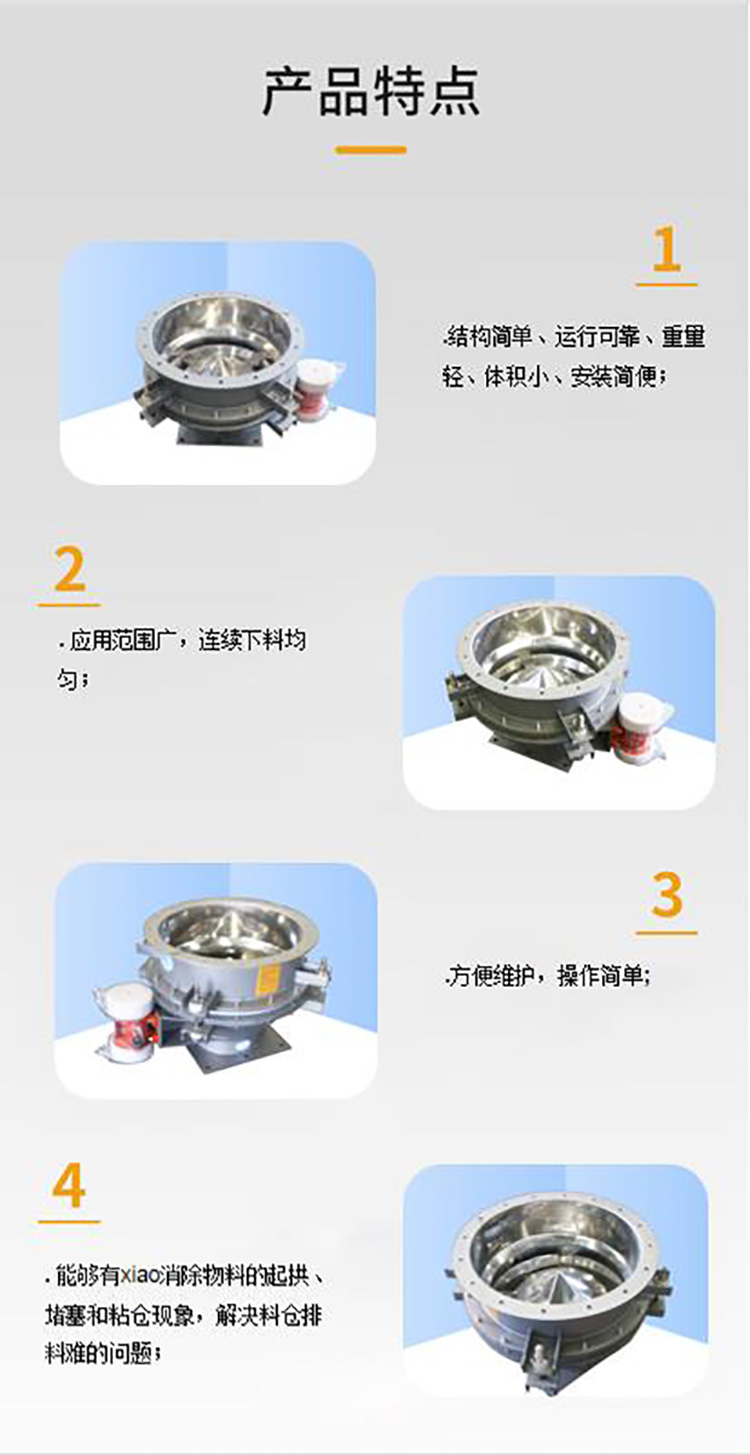 产品特点

1

.结构简单、运行可靠、重量轻、体积小、安装简便；

2

. 应用范围广，连续下料均匀；

3

.方便维护，操作简单；

4

. 能够有xiao消除物料的起拱、堵塞和粘仓现象，解决料仓排料难的问题；